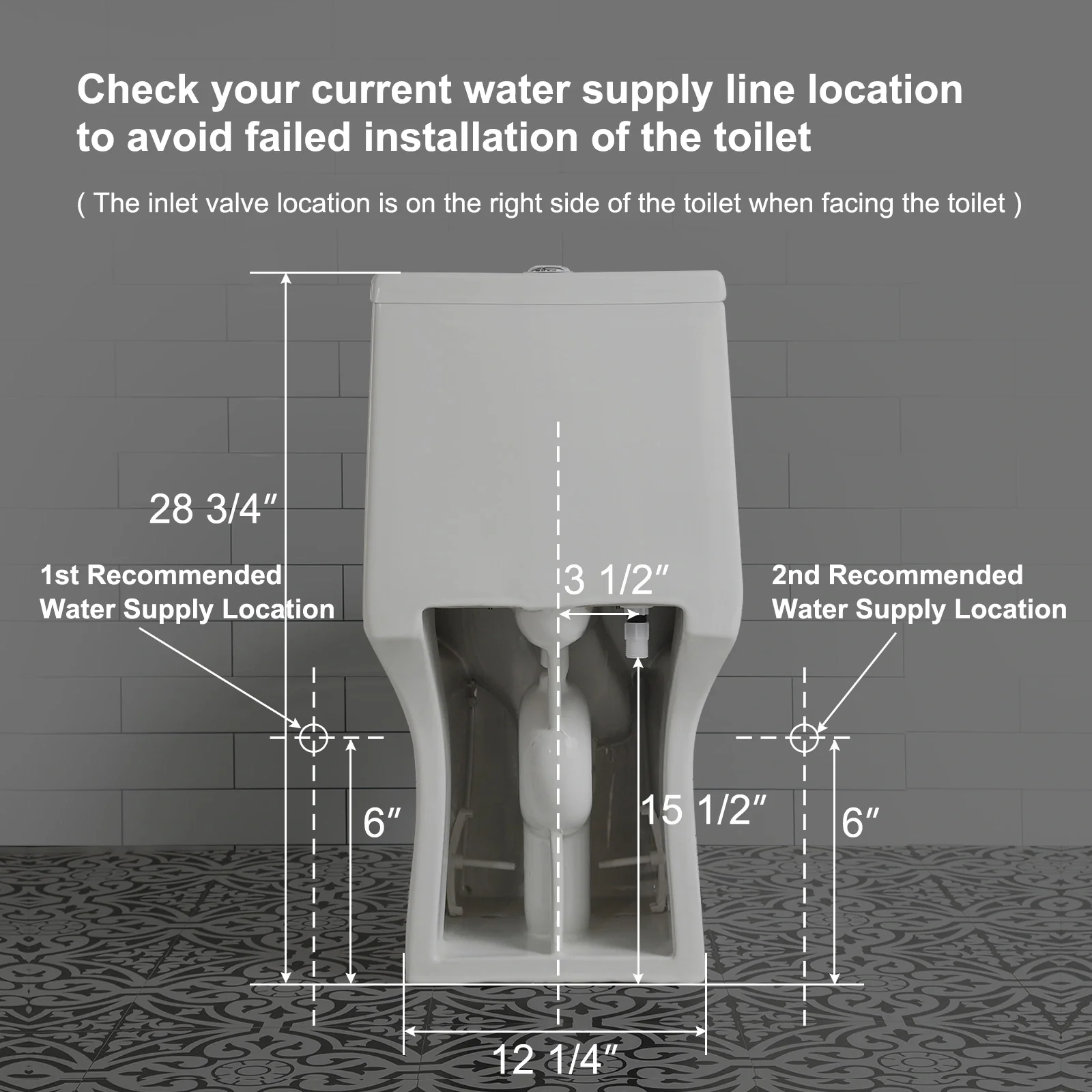 Check your current water supply line location to avoid failed installation of the toilet

( The inlet valve location is on the right side of the toilet when facing the toilet )

28 3/4″

1st Recommended Water Supply Location

3 1/2″

2nd Recommended Water Supply Location

6″

15 1/2″

6″

12 1/4″