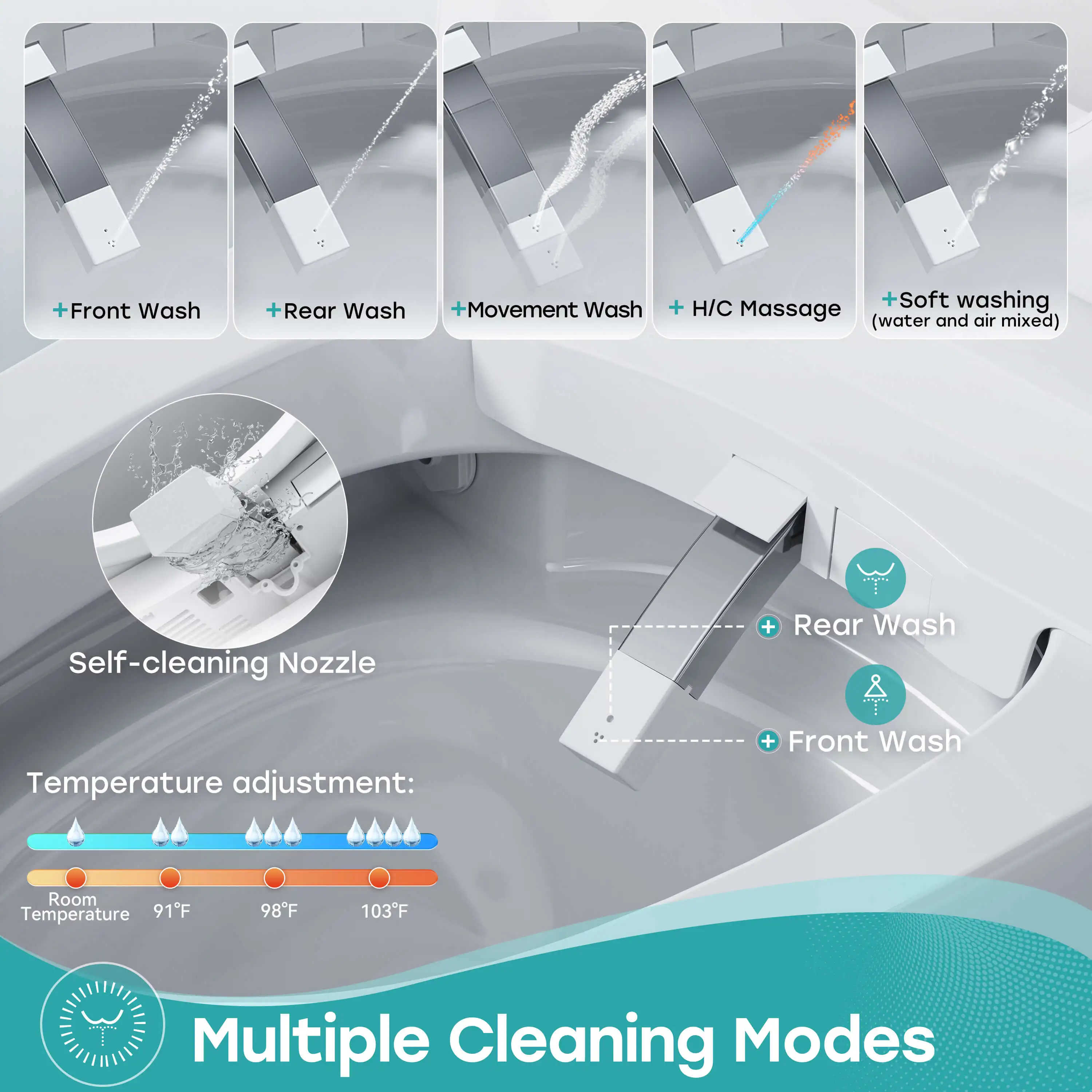 +Front Wash

+Rear Wash

+Movement Wash

+ H/C Massage

+Soft washing (water and air mixed)

Self-cleaning Nozzle

+ Rear Wash

+ Front Wash

Temperature adjustment:

Room Temperature

91°F

98°F

103°F

Multiple Cleaning Modes