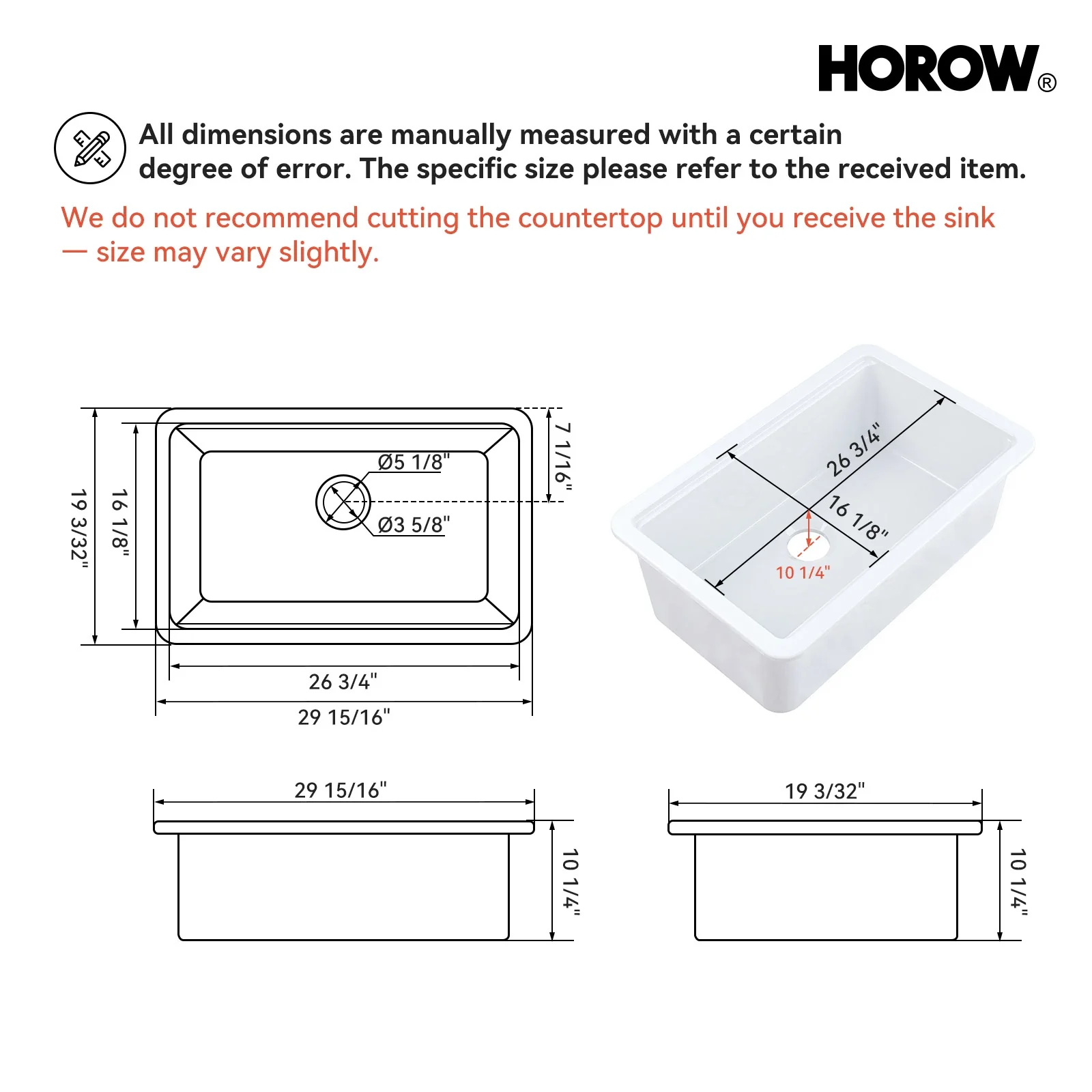 HOROW®

All dimensions are manually measured with a certain degree of error. The specific size please refer to the received item.

We do not recommend cutting the countertop until you receive the sink — size may vary slightly.

19 3/32"
16 1/8"
Ø5 1/8"
Ø3 5/8"
7 1/16"
26 3/4"
29 15/16"

26 3/4"
16 1/8"
10 1/4"

29 15/16"
10 1/4"

19 3/32"
10 1/4"